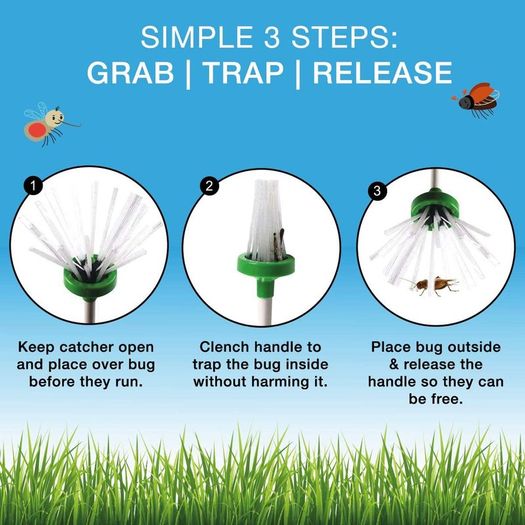 SIMPLE 3 STEPS:
GRAB | TRAP | RELEASE

1

Keep catcher open and place over bug before they run.

2

Clench handle to trap the bug inside without harming it.

3

Place bug outside & release the handle so they can be free.