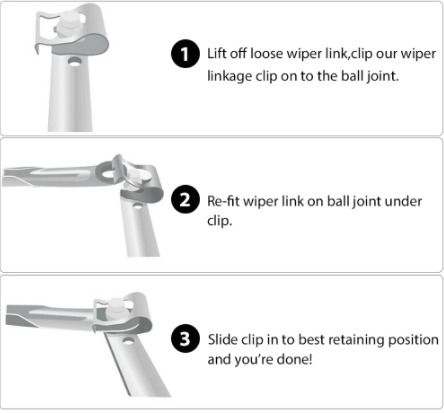 1 Lift off loose wiper link,clip our wiper linkage clip on to the ball joint.

2 Re-fit wiper link on ball joint under clip.

3 Slide clip in to best retaining position and you're done!