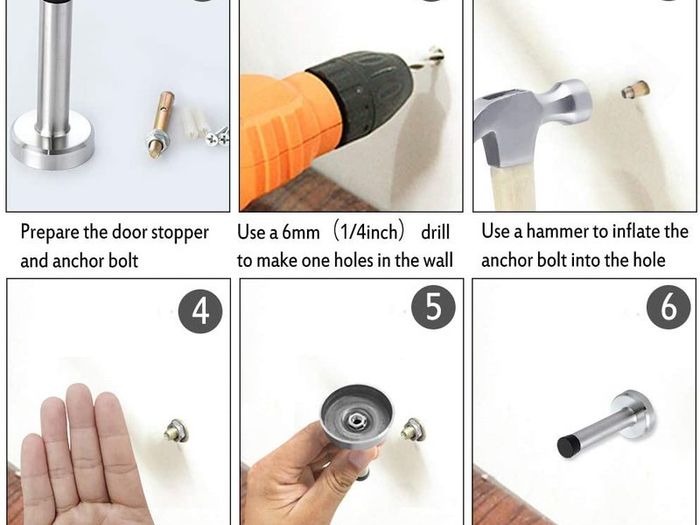 Prepare the door stopper and anchor bolt

Use a 6mm （1/4inch） drill to make one holes in the wall

Use a hammer to inflate the anchor bolt into the hole

4

5

6