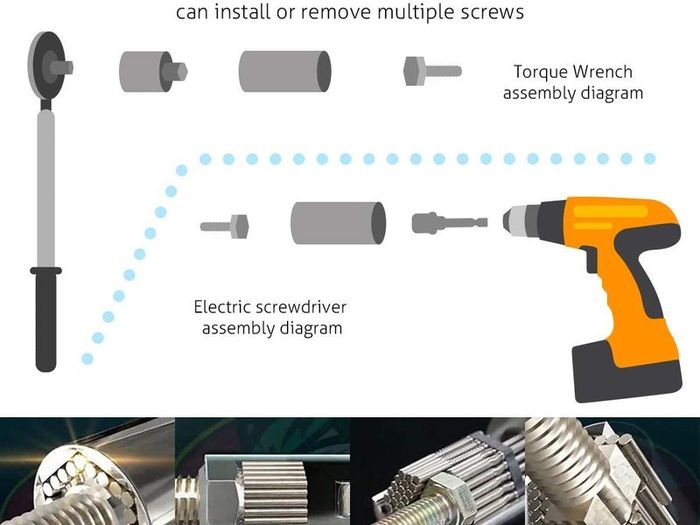 can install or remove multiple screws

Torque Wrench assembly diagram

Electric screwdriver assembly diagram