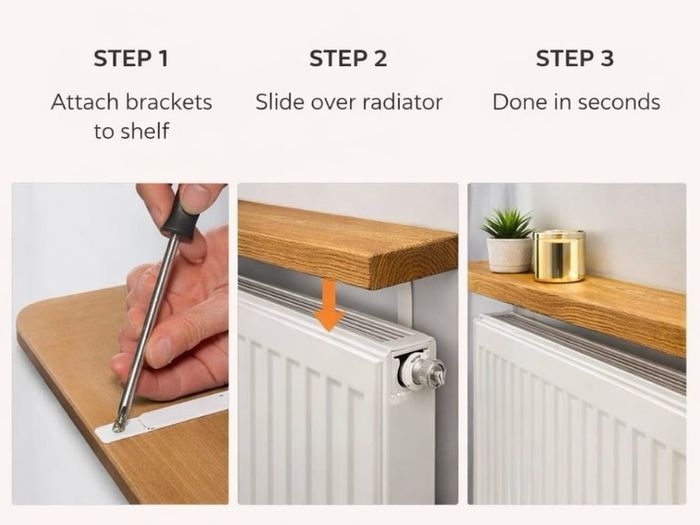 STEP 1
Attach brackets to shelf

STEP 2
Slide over radiator

STEP 3
Done in seconds