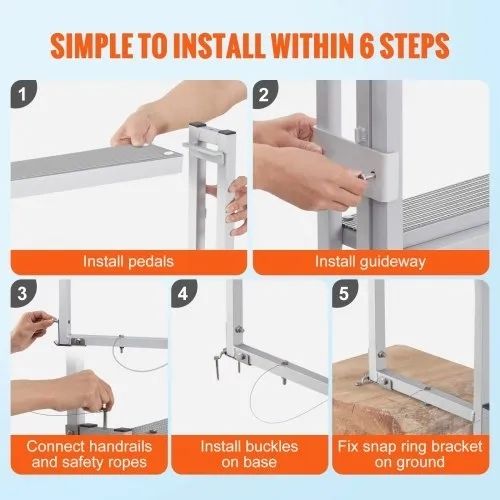 SIMPLE TO INSTALL WITHIN 6 STEPS

1

Install pedals

2

Install guideway

3

Connect handrails and safety ropes

4

Install buckles on base

5

Fix snap ring bracket on ground