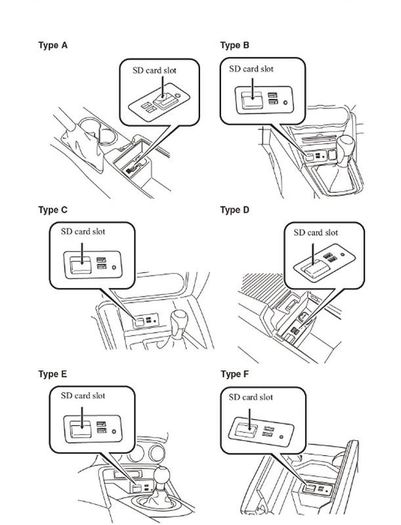 Type A

SD card slot

Type B

SD card slot

Type C

SD card slot

Type D

SD card slot

Type E

SD card slot

Type F

SD card slot