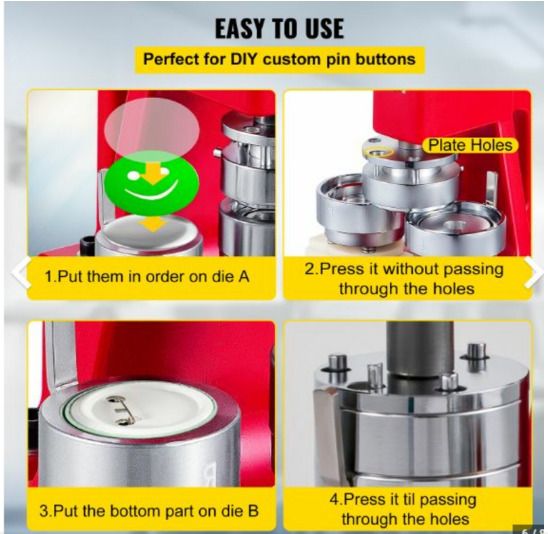 EASY TO USE

Perfect for DIY custom pin buttons

Plate Holes

1.Put them in order on die A

2.Press it without passing through the holes

3.Put the bottom part on die B

4.Press it til passing through the holes