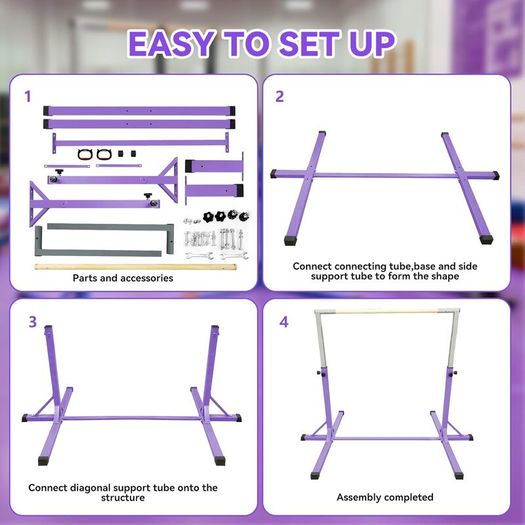 EASY TO SET UP

1

Parts and accessories

2

Connect connecting tube,base and side support tube to form the shape

3

Connect diagonal support tube onto the structure

4

Assembly completed