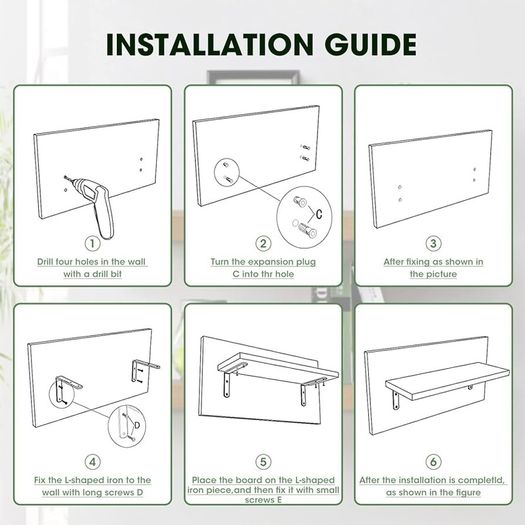 INSTALLATION GUIDE

1
Drill four holes in the wall with a drill bit

C
2
Turn the expansion plug C into thr hole

3
After fixing as shown in the picture

D
4
Fix the L-shaped iron to the wall with long screws D

5
Place the board on the L-shaped iron piece,and then fix it with small screws E

6
After the installation is completId, as shown in the figure