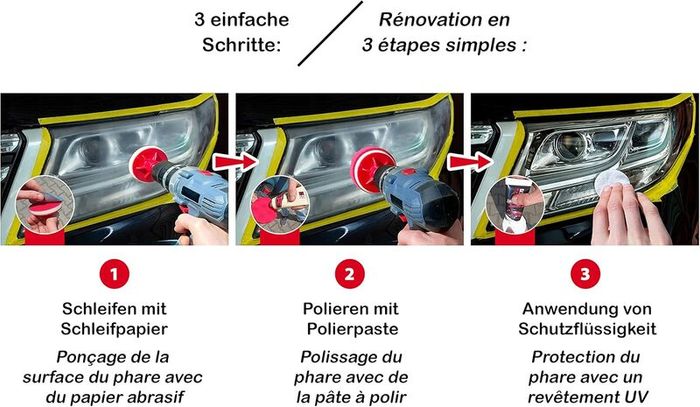 3 einfache Schritte:

Rénovation en 3 étapes simples :

1

Schleifen mit Schleifpapier

Ponçage de la surface du phare avec du papier abrasif

2

Polieren mit Polierpaste

Polissage du phare avec de la pâte à polir

3

Anwendung von Schutzflüssigkeit

Protection du phare avec un revêtement UV