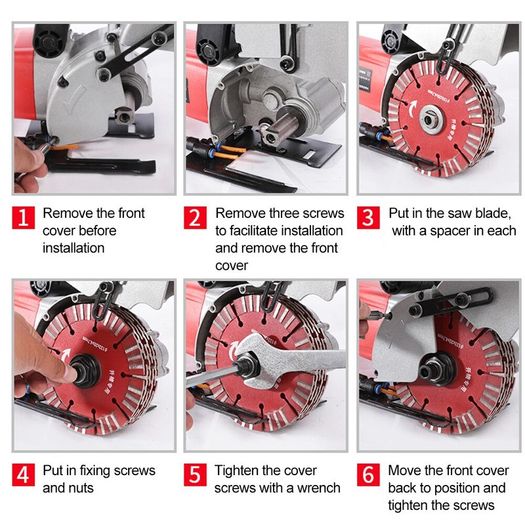 1 Remove the front cover before installation

2 Remove three screws to facilitate installation and remove the front cover

3 Put in the saw blade, with a spacer in each

4 Put in fixing screws and nuts

5 Tighten the cover screws with a wrench

6 Move the front cover back to position and tighten the screws