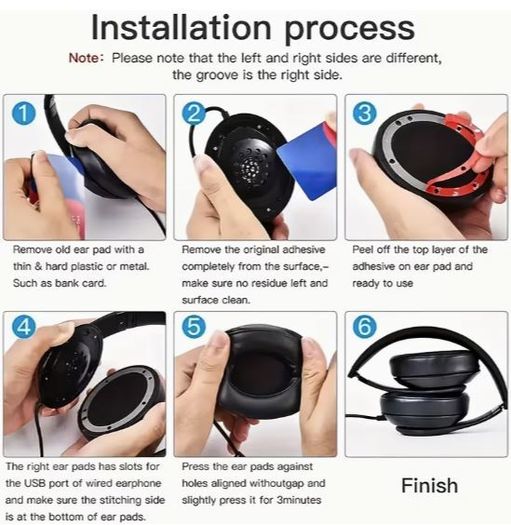 Installation process

Note: Please note that the left and right sides are different, the groove is the right side.

1

Remove old ear pad with a thin & hard plastic or metal. Such as bank card.

2

Remove the original adhesive completely from the surface,- make sure no residue left and surface clean.

3

Peel off the top layer of the adhesive on ear pad and ready to use

4

The right ear pads has slots for the USB port of wired earphone and make sure the stitching side is at the bottom of ear pads.

5

Press the ear pads against holes aligned withoutgap and slightly press it for 3minutes

6

Finish