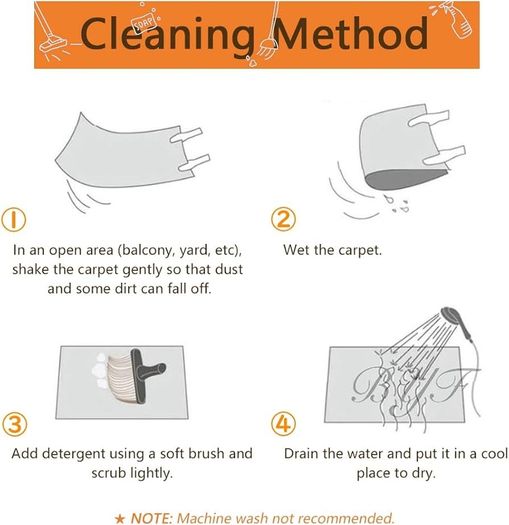 SOAP

Cleaning Method

①

In an open area (balcony, yard, etc), shake the carpet gently so that dust and some dirt can fall off.

②

Wet the carpet.

③

Add detergent using a soft brush and scrub lightly.

BYF

④

Drain the water and put it in a cool place to dry.

★ NOTE: Machine wash not recommended.