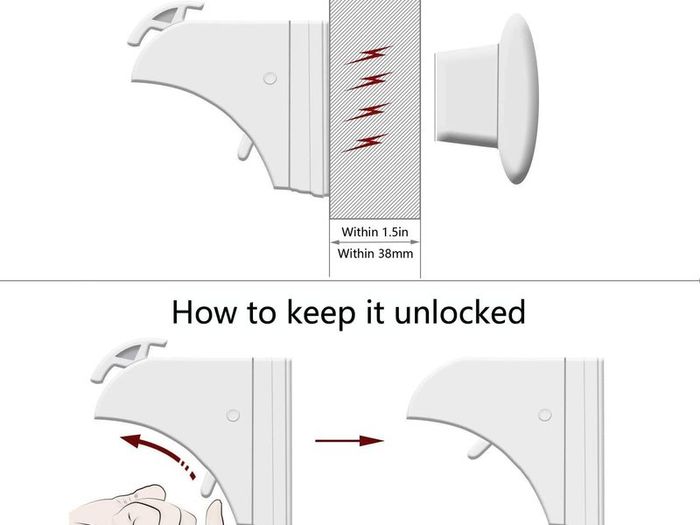 Within 1.5in
Within 38mm

How to keep it unlocked