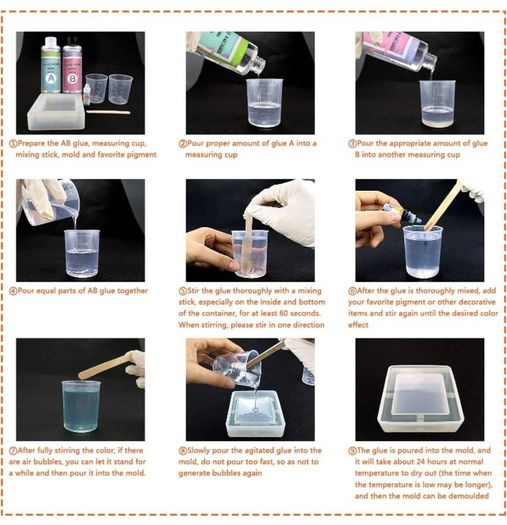 A

B

①Prepare the AB glue, measuring cup, mixing stick, mold and favorite pigment

②Pour proper amount of glue A into a measuring cup

③Pour the appropriate amount of glue B into another measuring cup

④Pour equal parts of AB glue together

⑤Stir the glue thoroughly with a mixing stick, especially on the inside and bottom of the container, for at least 60 seconds. When stirring, please stir in one direction

⑥After the glue is thoroughly mixed, add your favorite pigment or other decorative items and stir again until the desired color effect

⑦After fully stirring the color, if there are air bubbles, you can let it stand for a while and then pour it into the mold.

⑧Slowly pour the agitated glue into the mold, do not pour too fast, so as not to generate bubbles again

⑨The glue is poured into the mold, and it will take about 24 hours at normal temperature to dry out (the time when the temperature is low may be longer), and then the mold can be demoulded