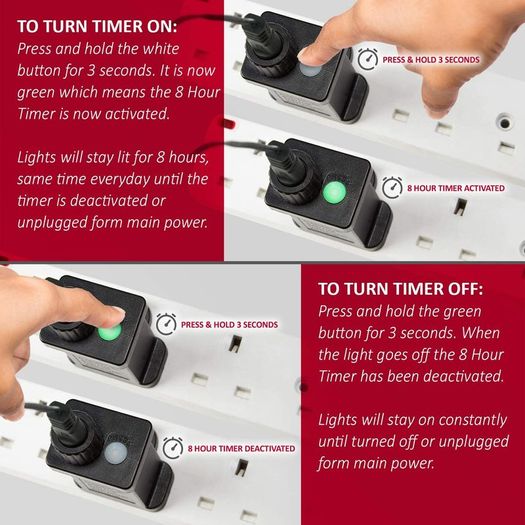 TO TURN TIMER ON:
Press and hold the white button for 3 seconds. It is now green which means the 8 Hour Timer is now activated.

Lights will stay lit for 8 hours, same time everyday until the timer is deactivated or unplugged form main power.

PRESS & HOLD 3 SECONDS

8 HOUR TIMER ACTIVATED

PRESS & HOLD 3 SECONDS

8 HOUR TIMER DEACTIVATED

TO TURN TIMER OFF:
Press and hold the green button for 3 seconds. When the light goes off the 8 Hour Timer has been deactivated.

Lights will stay on constantly until turned off or unplugged form main power.