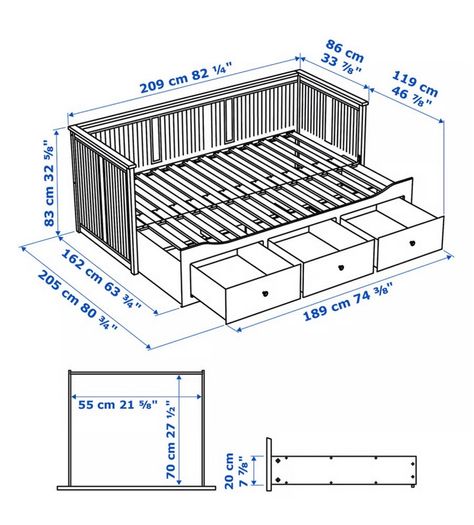 209 cm 82 ¼"

86 cm 33 ⅞"

119 cm 46 ⅞"

83 cm 32 ⅝"

162 cm 63 ¾"

205 cm 80 ¾"

189 cm 74 ⅜"

55 cm 21 ⅝"

70 cm 27 ½"

20 cm 7 ⅞"