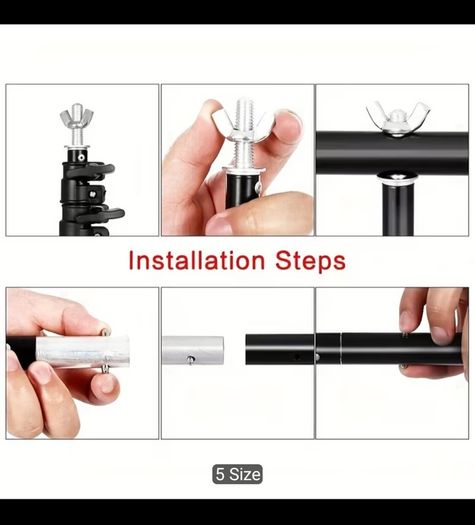 Installation Steps

5 Size