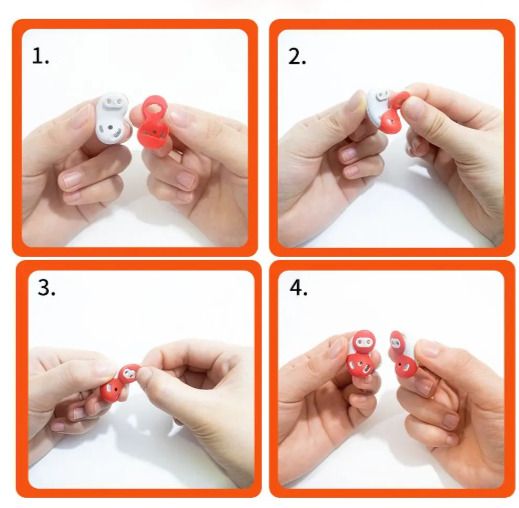 1.

2.

3.

4.