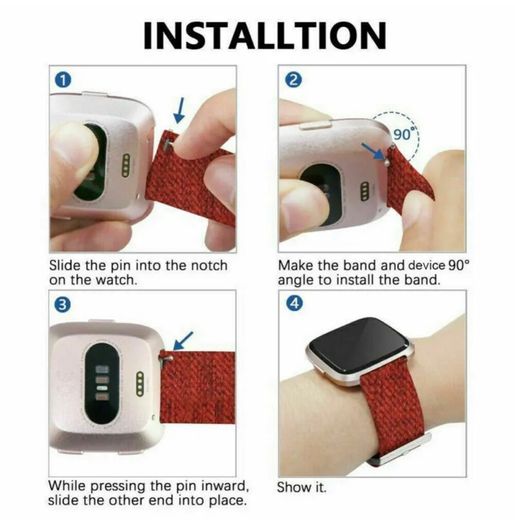 INSTALLTION

1

Slide the pin into the notch on the watch.

2

90°

Make the band and device 90° angle to install the band.

3

While pressing the pin inward, slide the other end into place.

4

Show it.