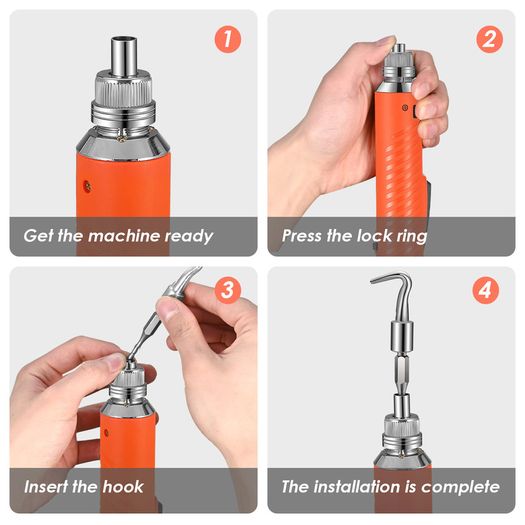 1

Get the machine ready

2

Press the lock ring

3

Insert the hook

4

The installation is complete