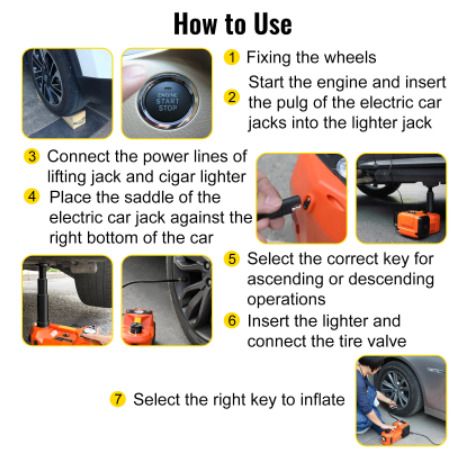 How to Use

ENGINE START STOP

1 Fixing the wheels

2 Start the engine and insert the pulg of the electric car jacks into the lighter jack

3 Connect the power lines of lifting jack and cigar lighter

4 Place the saddle of the electric car jack against the right bottom of the car

5 Select the correct key for ascending or descending operations

6 Insert the lighter and connect the tire valve

7 Select the right key to inflate