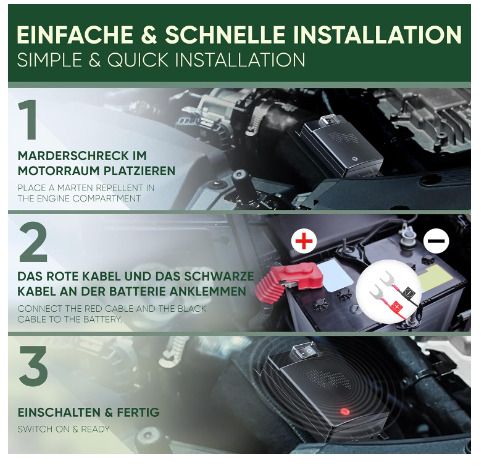 EINFACHE & SCHNELLE INSTALLATION
SIMPLE & QUICK INSTALLATION

1

MARDERSCHRECK IM MOTORRAUM PLATZIEREN

PLACE A MARTEN REPELLENT IN THE ENGINE COMPARTMENT

2

DAS ROTE KABEL UND DAS SCHWARZE KABEL AN DER BATTERIE ANKLEMMEN

CONNECT THE RED CABLE AND THE BLACK CABLE TO THE BATTERY

+

−

3

EINSCHALTEN & FERTIG

SWITCH ON & READY