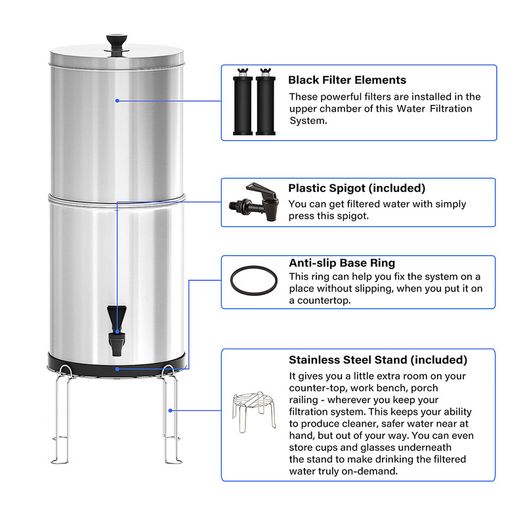 Black Filter Elements
These powerful filters are installed in the upper chamber of this Water Filtration System.

Plastic Spigot (included)
You can get filtered water with simply press this spigot.

Anti-slip Base Ring
This ring can help you fix the system on a place without slipping, when you put it on a countertop.

Stainless Steel Stand (included)
It gives you a little extra room on your counter-top, work bench, porch railing - wherever you keep your filtration system. This keeps your ability to produce cleaner, safer water near at hand, but out of your way. You can even store cups and glasses underneath the stand to make drinking the filtered water truly on-demand.