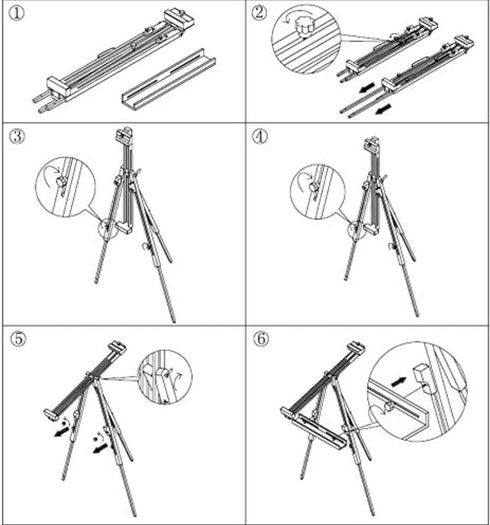 ①

②

③

④

⑤

⑥