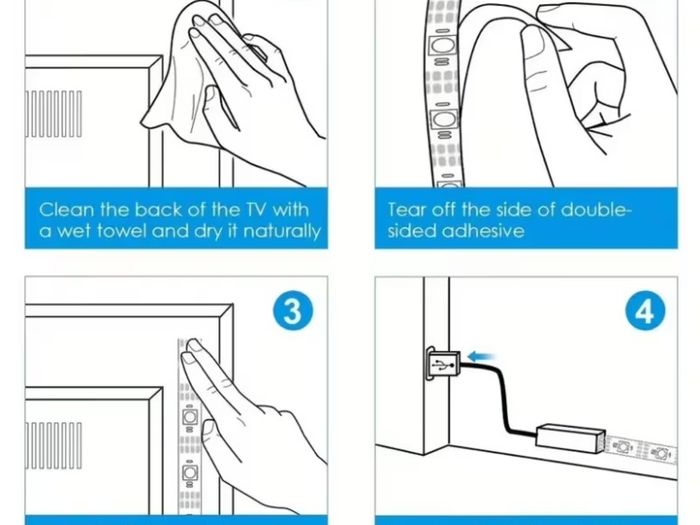 Clean the back of the TV with a wet towel and dry it naturally

Tear off the side of double-sided adhesive

3

4