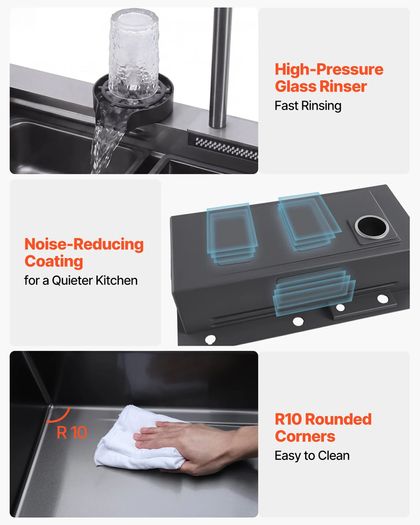 High-Pressure Glass Rinser

Fast Rinsing

Noise-Reducing Coating

for a Quieter Kitchen

R 10

R10 Rounded Corners

Easy to Clean