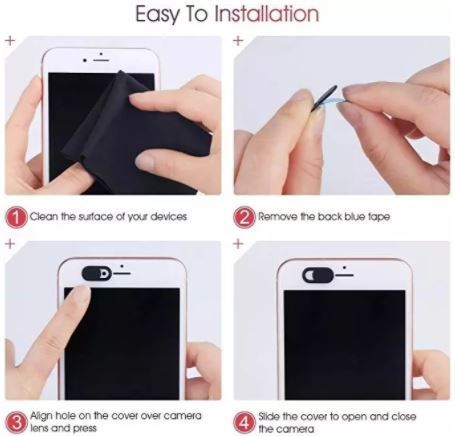 Easy To Installation

1 Clean the surface of your devices

2 Remove the back blue tape

3 Align hole on the cover over camera lens and press

4 Slide the cover to open and close the camera