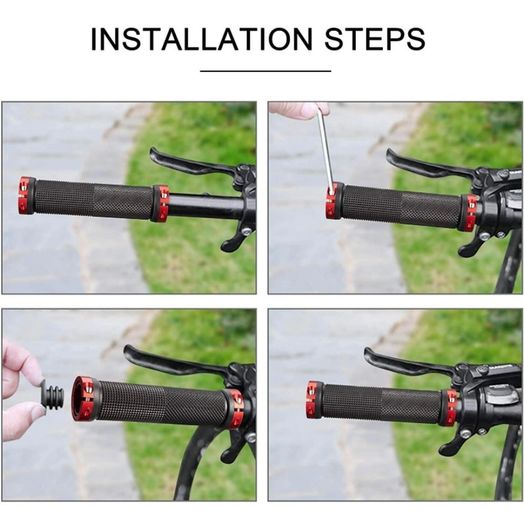 INSTALLATION STEPS