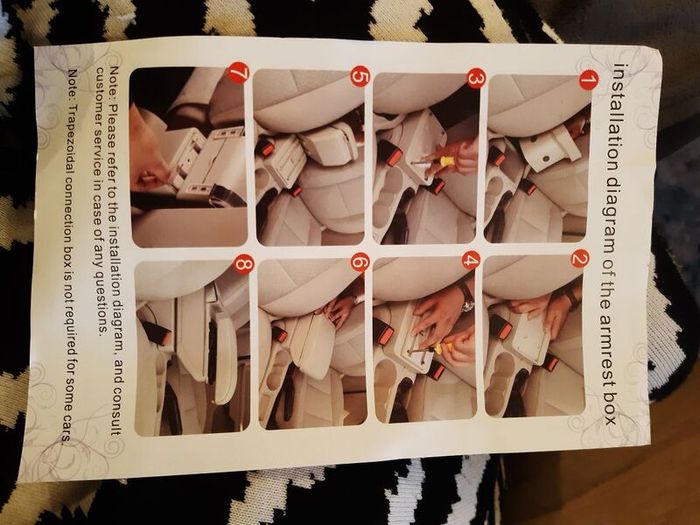 installation diagram of the armrest box

1
2
3
4
5
6
7
8

Note: Please refer to the installation diagram, and consult customer service in case of any questions.

Note: Trapezoidal connection box is not required for some cars.