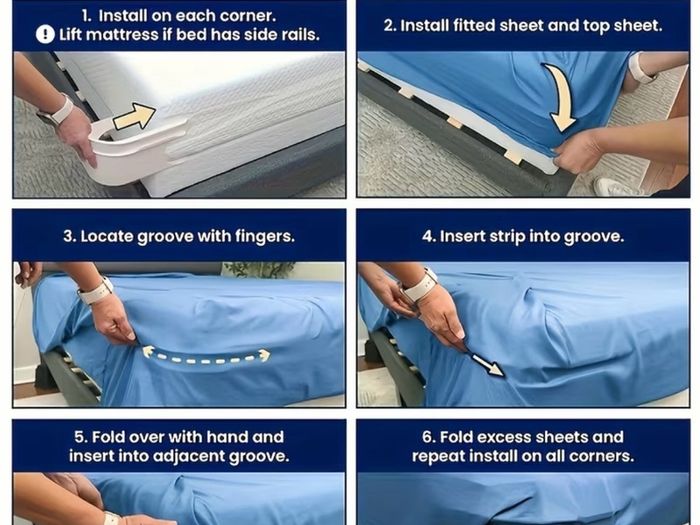 1. Install on each corner.
! Lift mattress if bed has side rails.

2. Install fitted sheet and top sheet.

3. Locate groove with fingers.

4. Insert strip into groove.

5. Fold over with hand and insert into adjacent groove.

6. Fold excess sheets and repeat install on all corners.