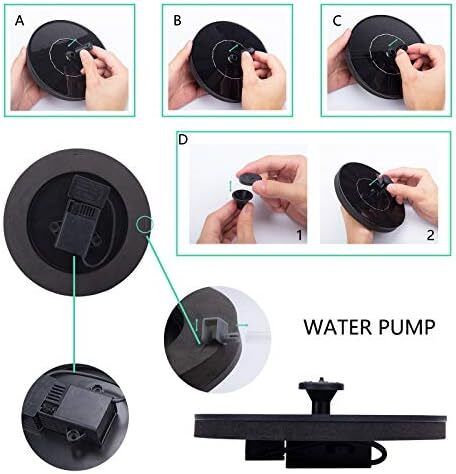 A

B

C

D

1

2

WATER PUMP