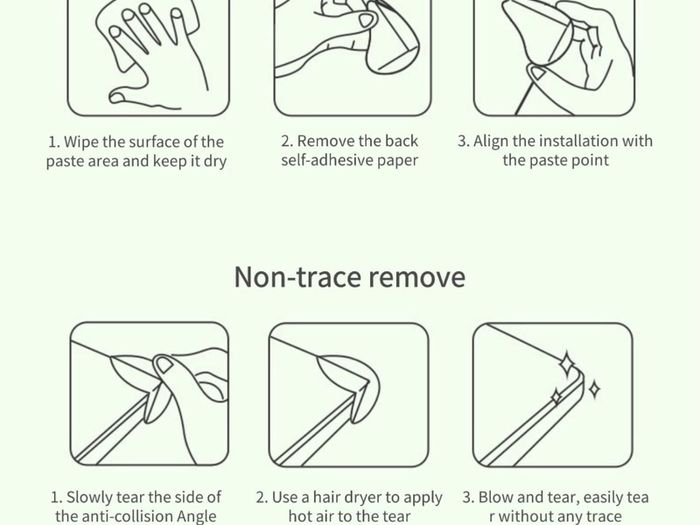 1. Wipe the surface of the paste area and keep it dry

2. Remove the back self-adhesive paper

3. Align the installation with the paste point

Non-trace remove

1. Slowly tear the side of the anti-collision Angle

2. Use a hair dryer to apply hot air to the tear

3. Blow and tear, easily tea r without any trace