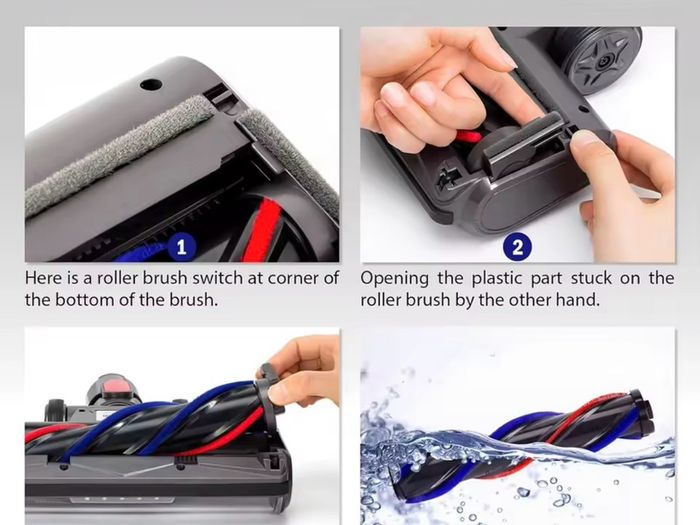 1

Here is a roller brush switch at corner of the bottom of the brush.

2

Opening the plastic part stuck on the roller brush by the other hand.