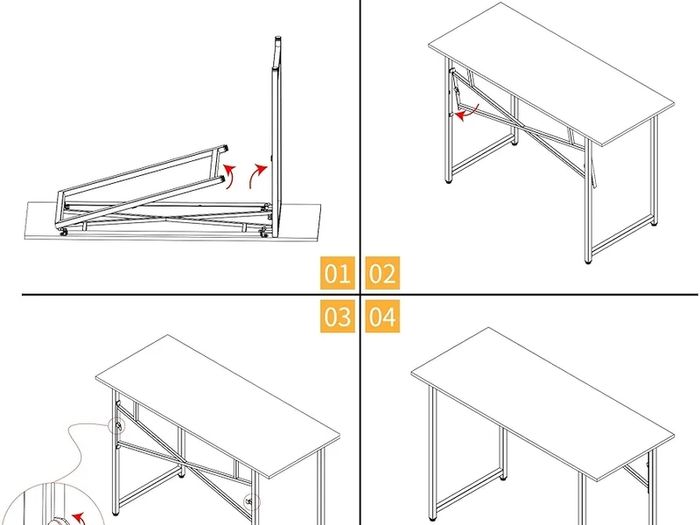 01 02
03 04