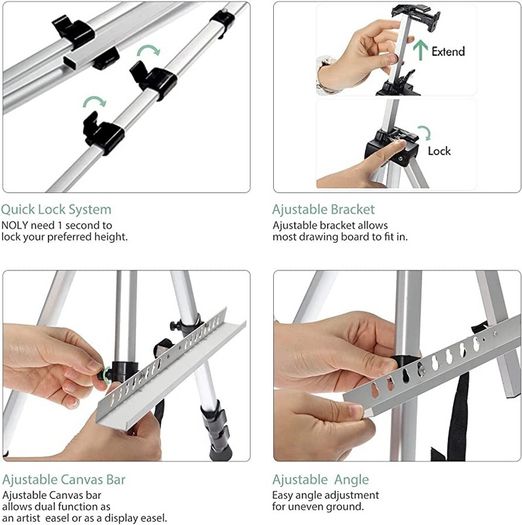 Extend

Lock

Quick Lock System
NOLY need 1 second to lock your preferred height.

Ajustable Bracket
Ajustable bracket allows most drawing board to fit in.

Ajustable Canvas Bar
Ajustable Canvas bar allows dual function as an artist easel or as a display easel.

Ajustable Angle
Easy angle adjustment for uneven ground.