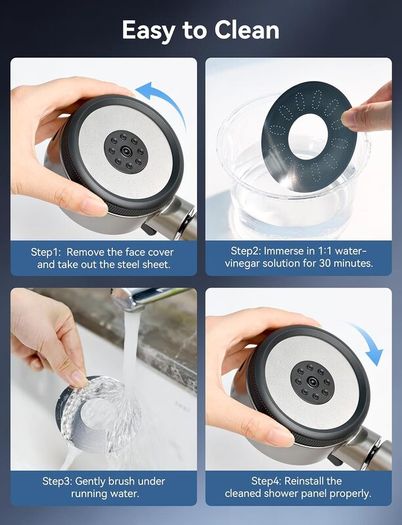 Easy to Clean

Step1: Remove the face cover and take out the steel sheet.

Step2: Immerse in 1:1 water-vinegar solution for 30 minutes.

Step3: Gently brush under running water.

Step4: Reinstall the cleaned shower panel properly.