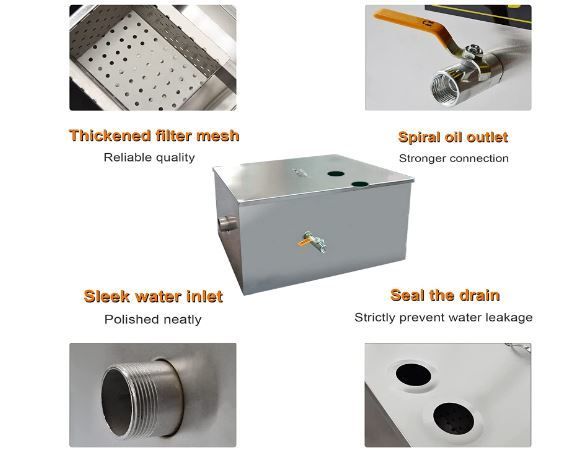 Thickened filter mesh
Reliable quality

Spiral oil outlet
Stronger connection

Sleek water inlet
Polished neatly

Seal the drain
Strictly prevent water leakage