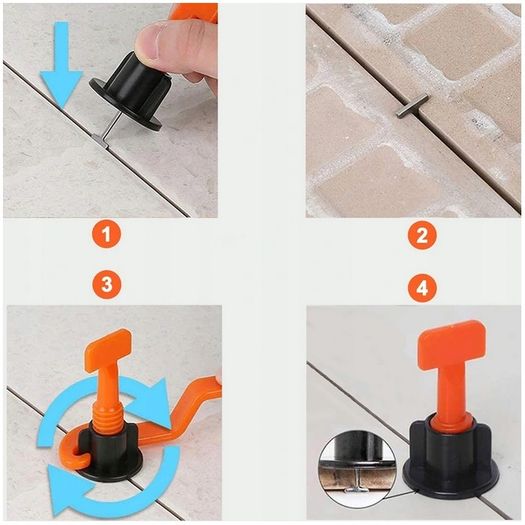 1

2

3

4