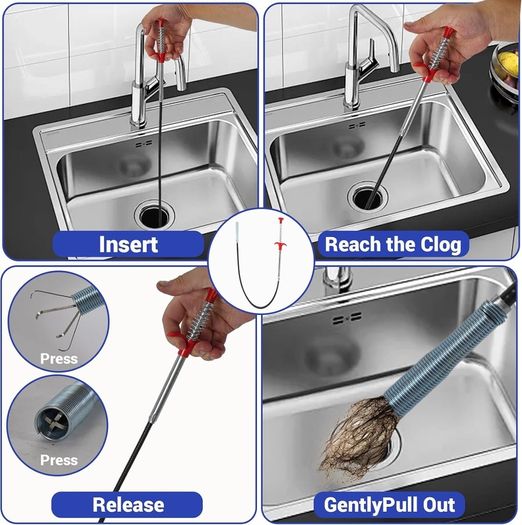 Insert

Reach the Clog

Press

Press

Release

GentlyPull Out