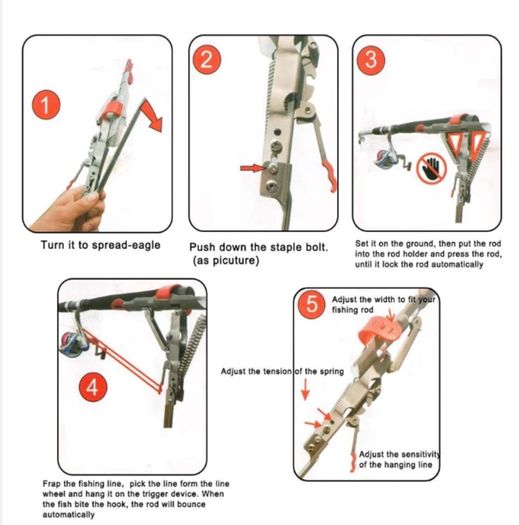 1

Turn it to spread-eagle

2

Push down the staple bolt. (as picuture)

3

Set it on the ground, then put the rod into the rod holder and press the rod, until it lock the rod automatically

4

Frap the fishing line, pick the line form the line wheel and hang it on the trigger device. When the fish bite the hook, the rod will bounce automatically

5

Adjust the width to fit your fishing rod

Adjust the tension of the spring

Adjust the sensitivity of the hanging line