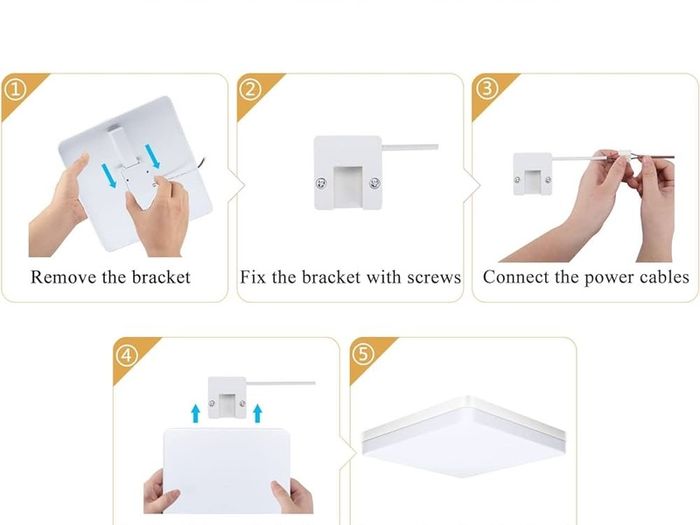 ①
Remove the bracket

②
Fix the bracket with screws

③
Connect the power cables

④

⑤