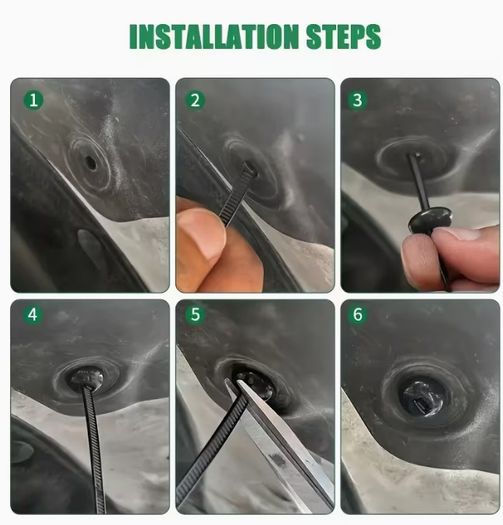 INSTALLATION STEPS

1

2

3

4

5

6