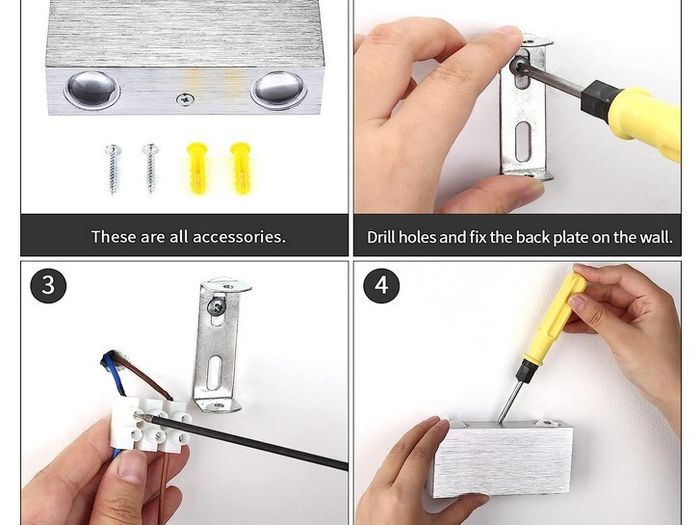 These are all accessories.

Drill holes and fix the back plate on the wall.

3

4