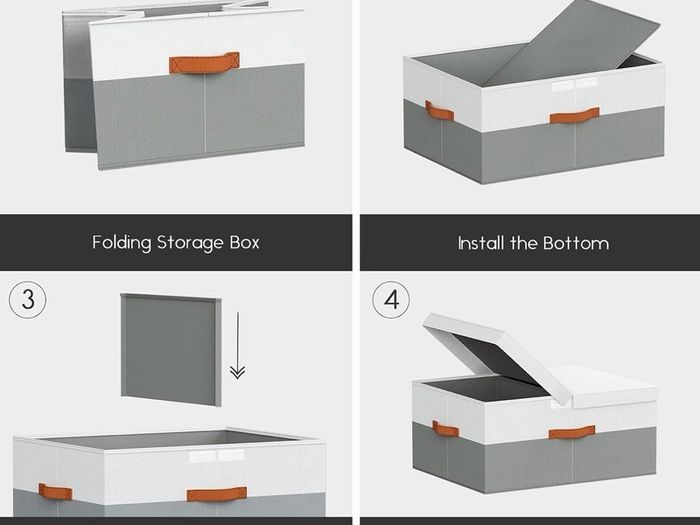 Folding Storage Box

Install the Bottom

3

4