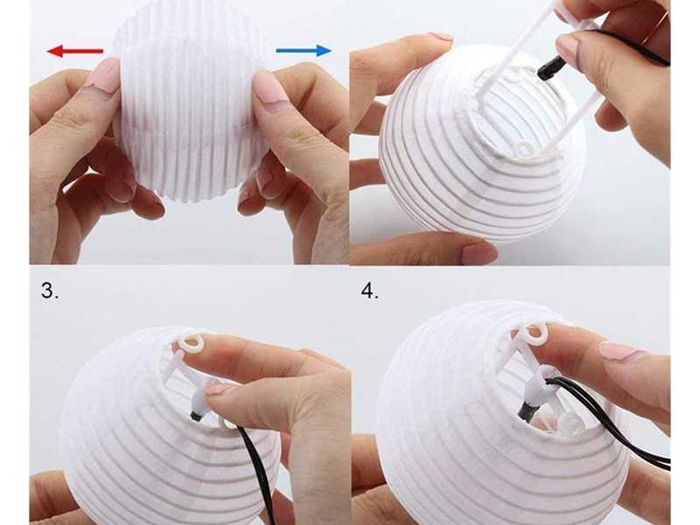 3.

4.