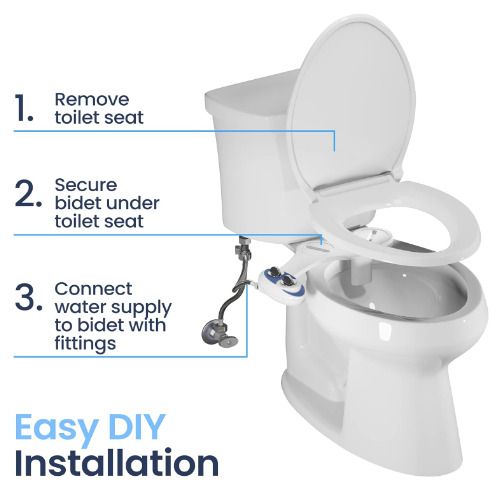 1. Remove toilet seat

2. Secure bidet under toilet seat

3. Connect water supply to bidet with fittings

Easy DIY Installation