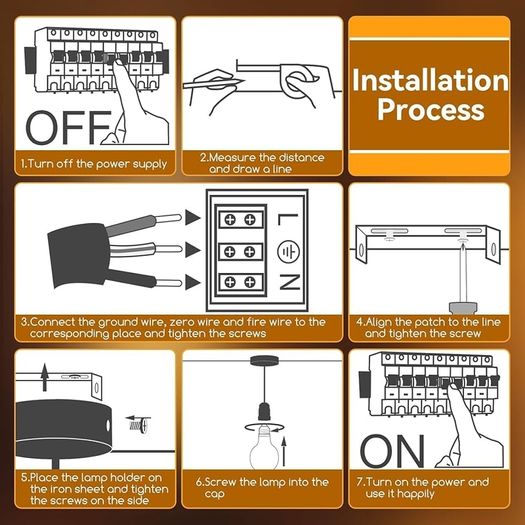 OFF

1.Turn off the power supply

2.Measure the distance and draw a line

Installation Process

L

N

3.Connect the ground wire, zero wire and fire wire to the corresponding place and tighten the screws

4.Align the patch to the line and tighten the screw

5.Place the lamp holder on the iron sheet and tighten the screws on the side

6.Screw the lamp into the cap

ON

7.Turn on the power and use it happily