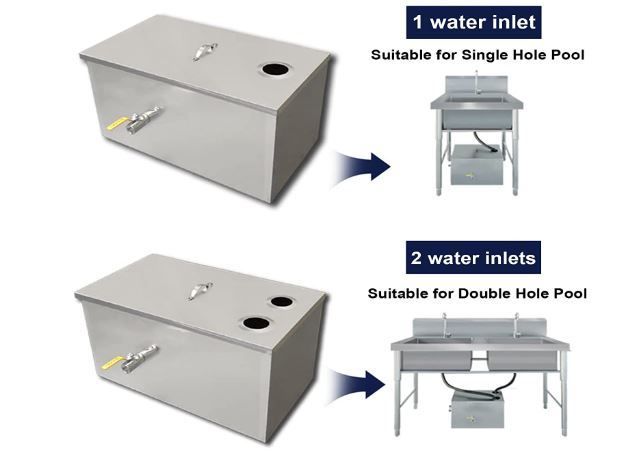 1 water inlet

Suitable for Single Hole Pool

2 water inlets

Suitable for Double Hole Pool